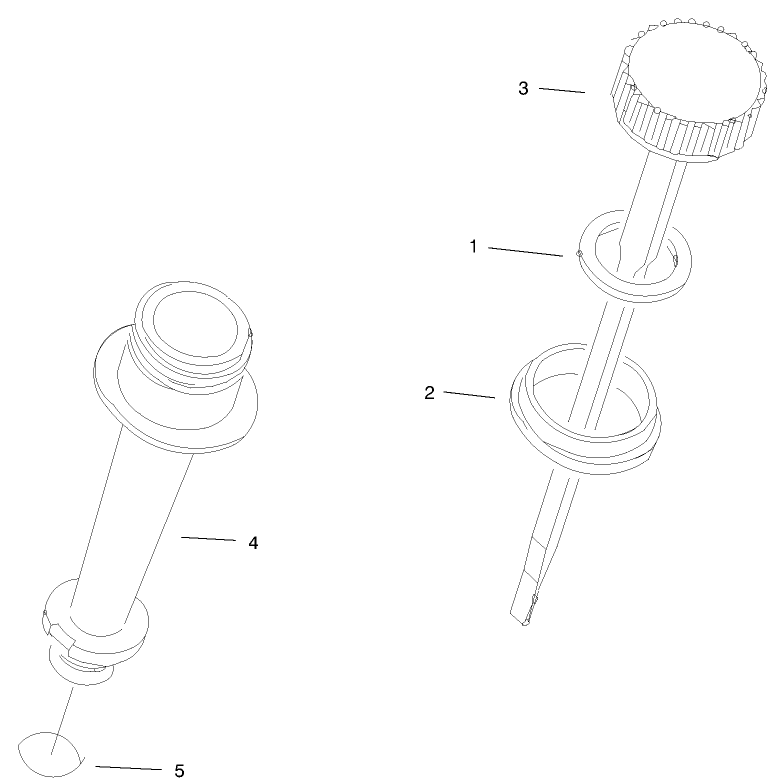 3

1

2

4

5