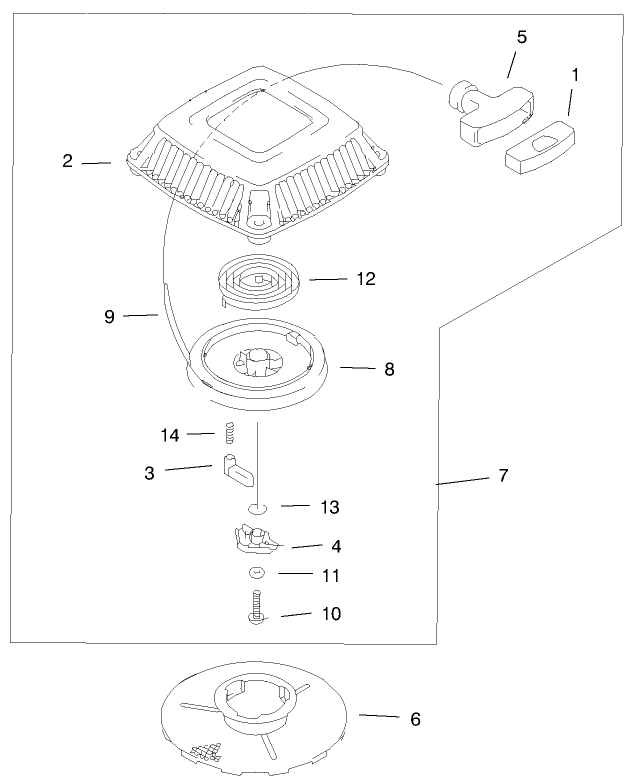 5
1
2
12
9
8
14
3
7
13
4
11
10
6