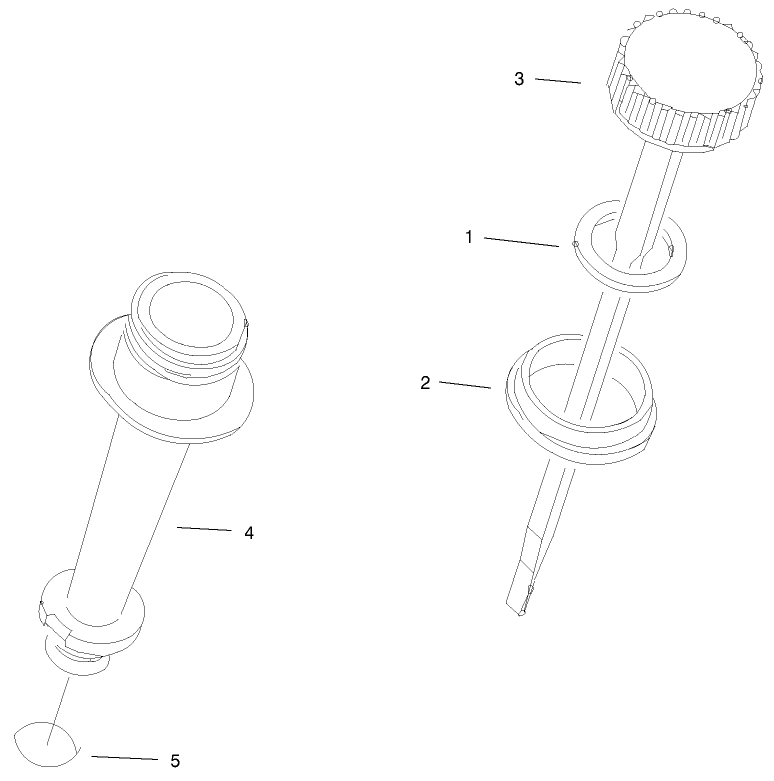 3

1

2

4

5