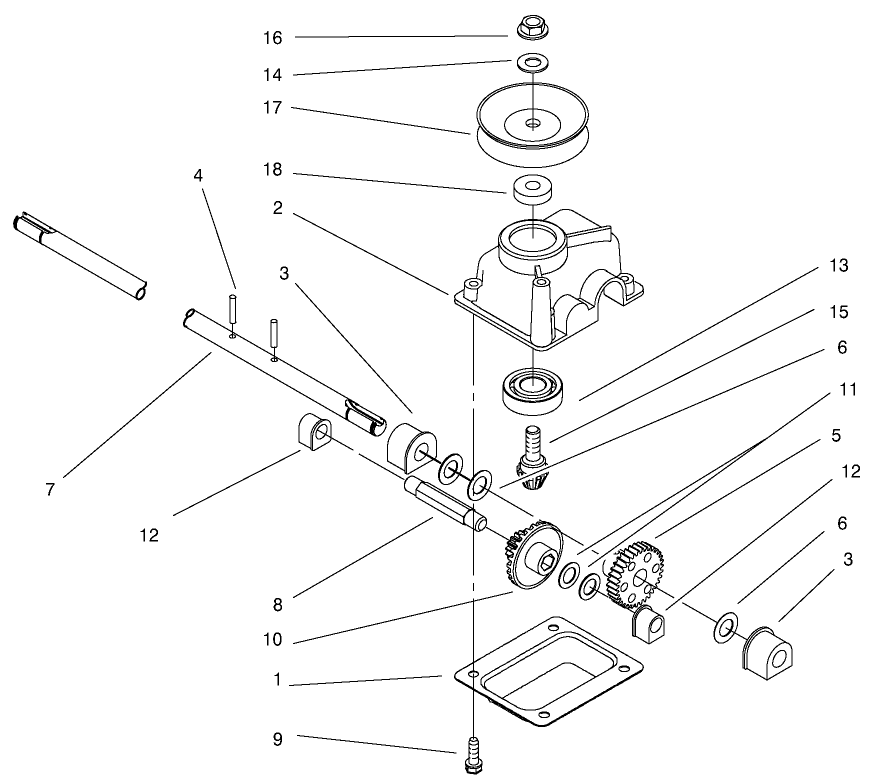 16
14
17
18
2
4
3
13
15
6
11
5
12
6
3
7
12
8
10
1
9