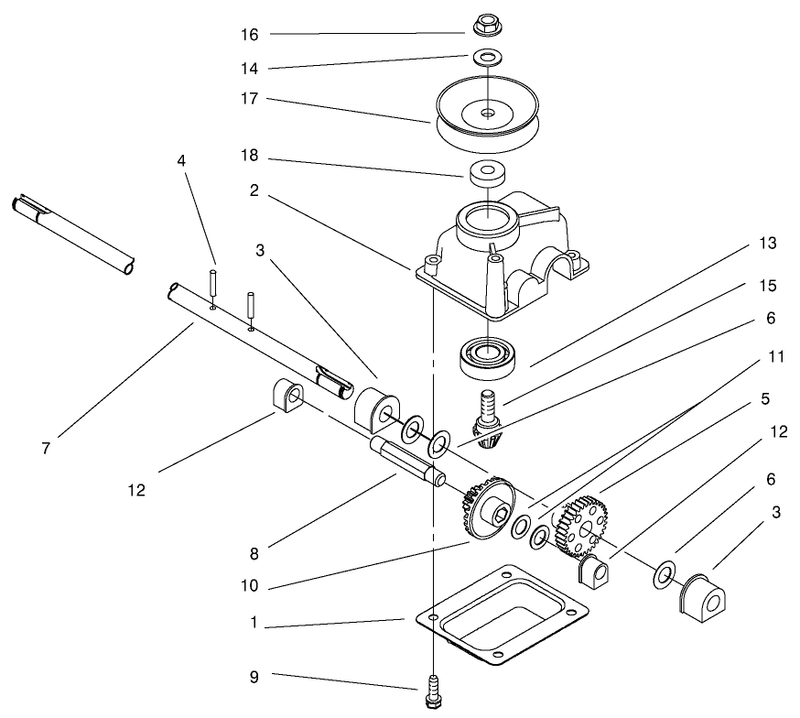 16
14
17
18
2
4
3
13
15
6
11
5
12
6
3
7
12
8
10
1
9