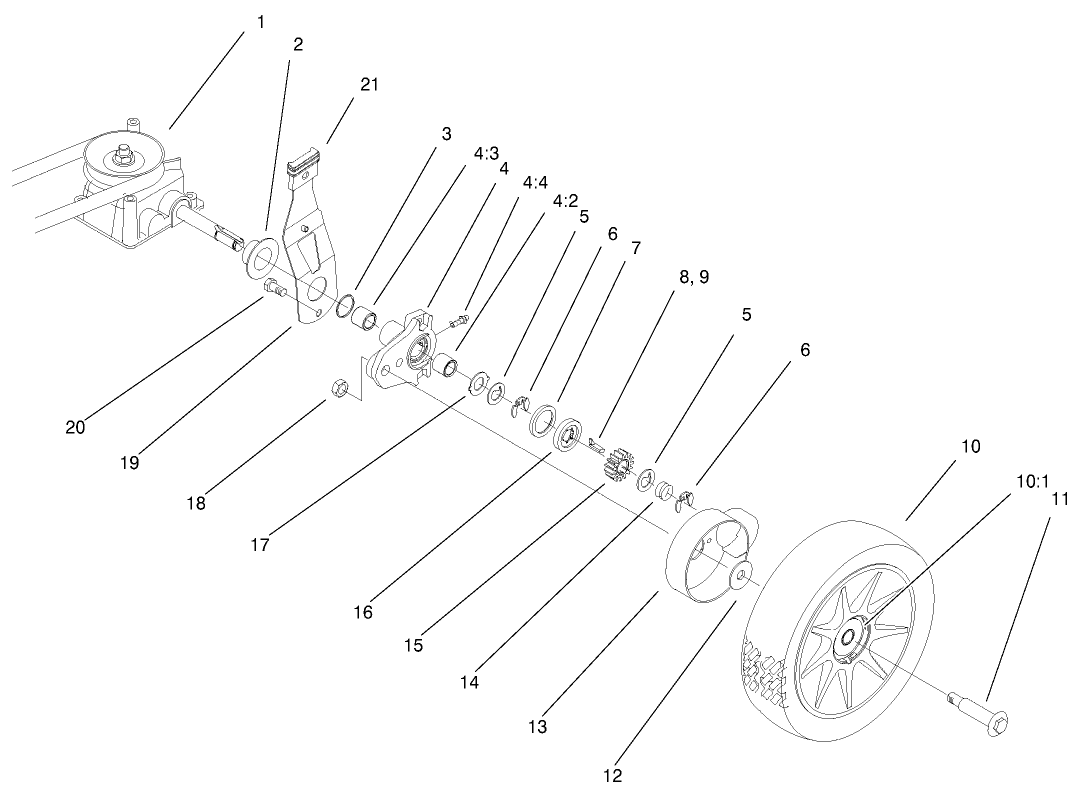 1
2
21
3
4:3
4
4:4
4:2
5
6
7
8, 9
5
6
10
10:1
11
20
19
18
17
16
15
14
13
12