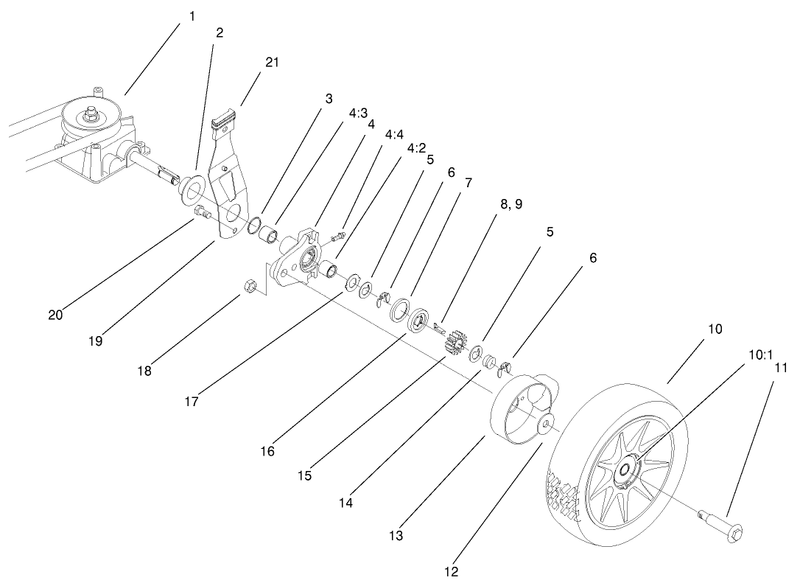 1
2
21
3
4:3
4
4:4
4:2
5
6
7
8, 9
5
6
10
10:1
11
20
19
18
17
16
15
14
13
12