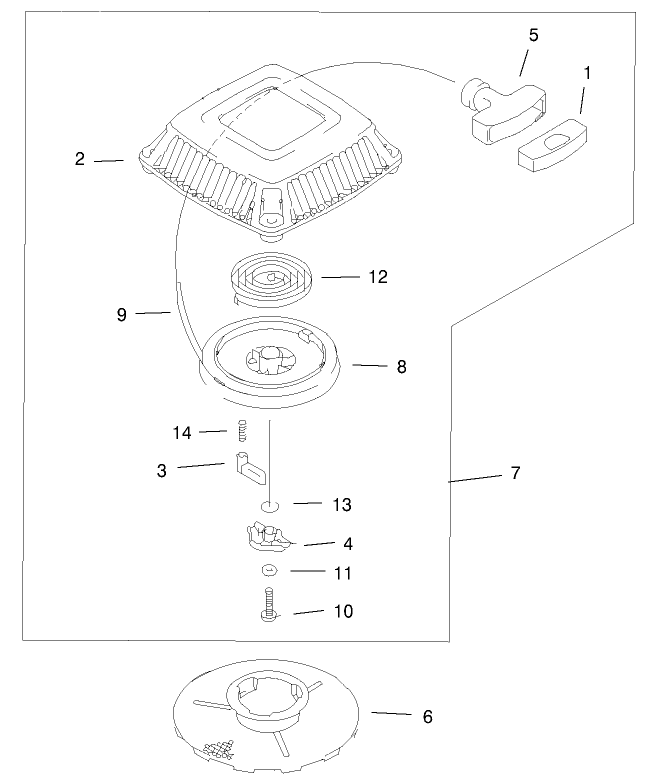 5
1
2
12
9
8
14
3
7
13
4
11
10
6