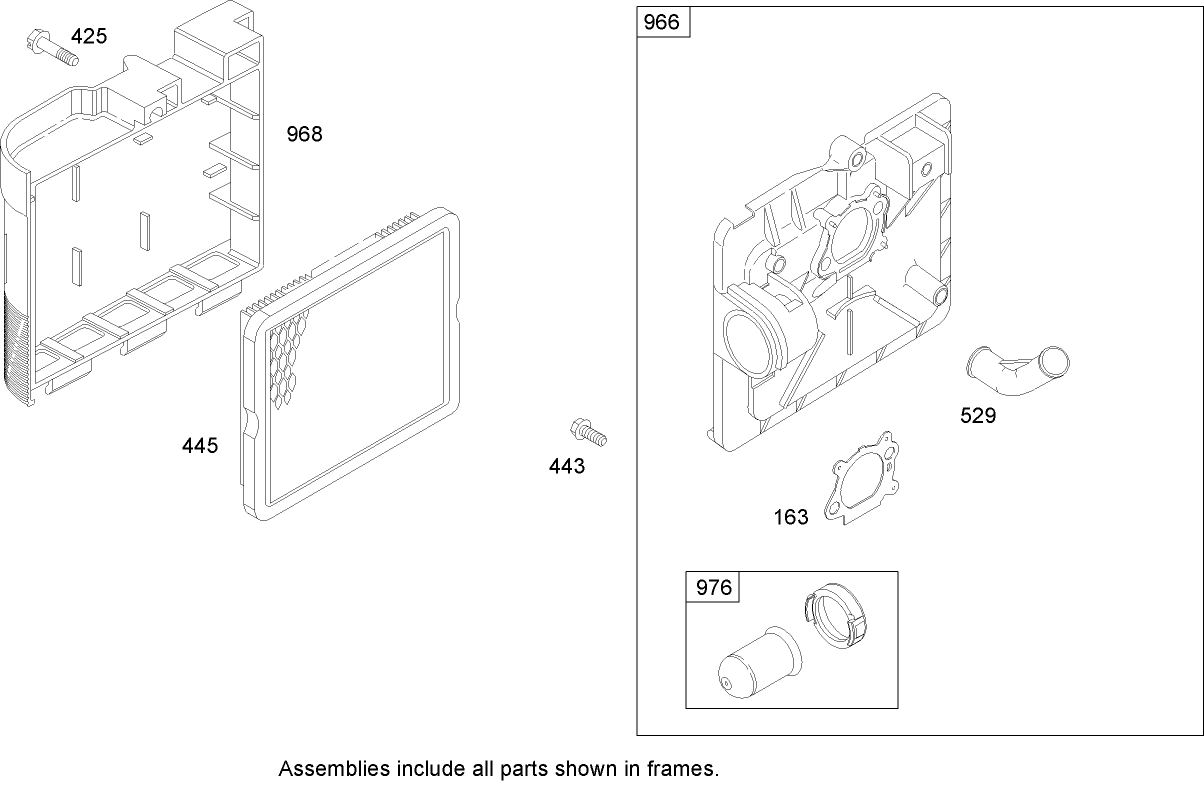 425

968

445

443

966

529

163

976

Assemblies include all parts shown in frames.