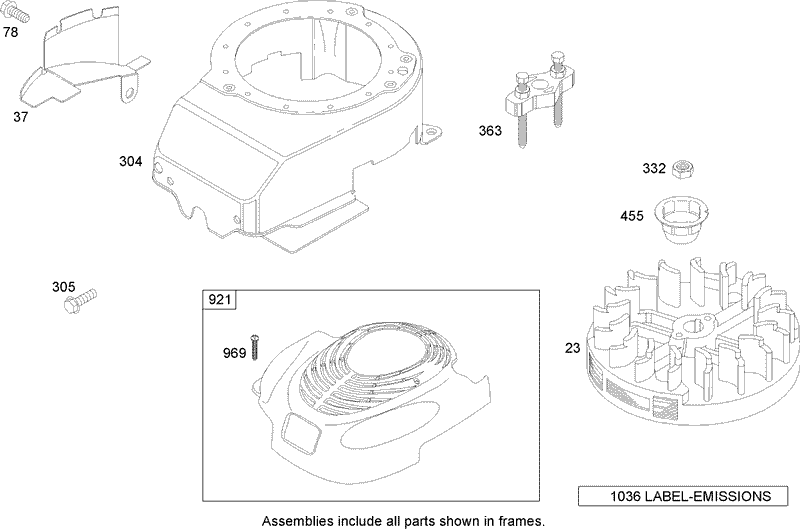 78

37

304

363

332

455

305

921

969

23

1036 LABEL-EMISSIONS

Assemblies include all parts shown in frames.