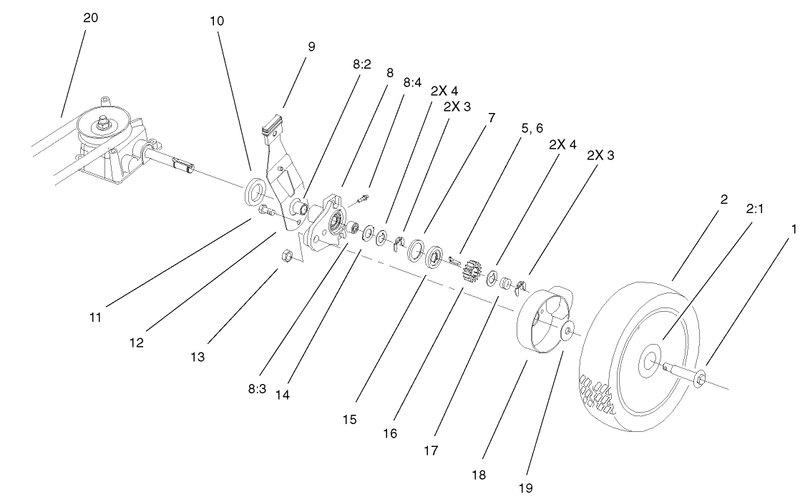 20
10
9
8:2
8
8:4
2X 4
2X 3
7
5, 6
2X 4
2X 3
2
2:1
1
11
12
13
8:3
14
15
16
17
18
19