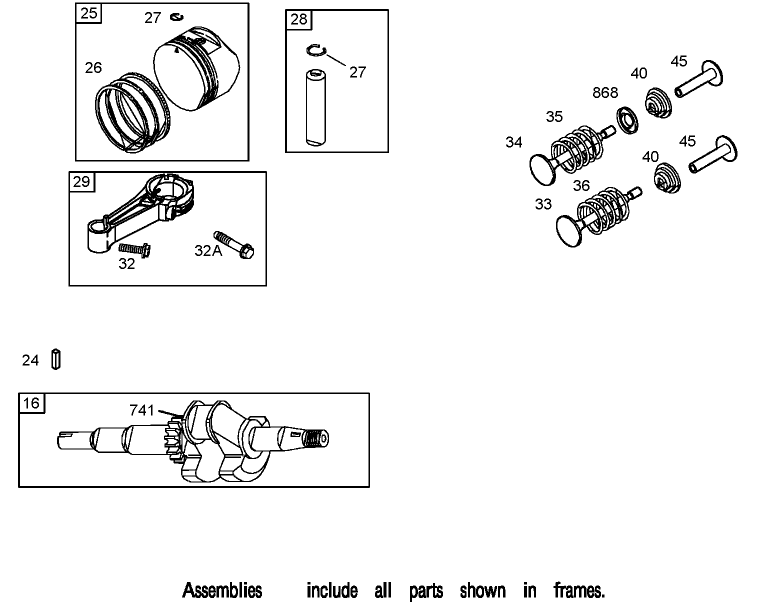 25
27
26
28
27
29
32
32A
45
40
868
35
34
45
40
36
33
24
16
741

Assemblies include all parts shown in frames.