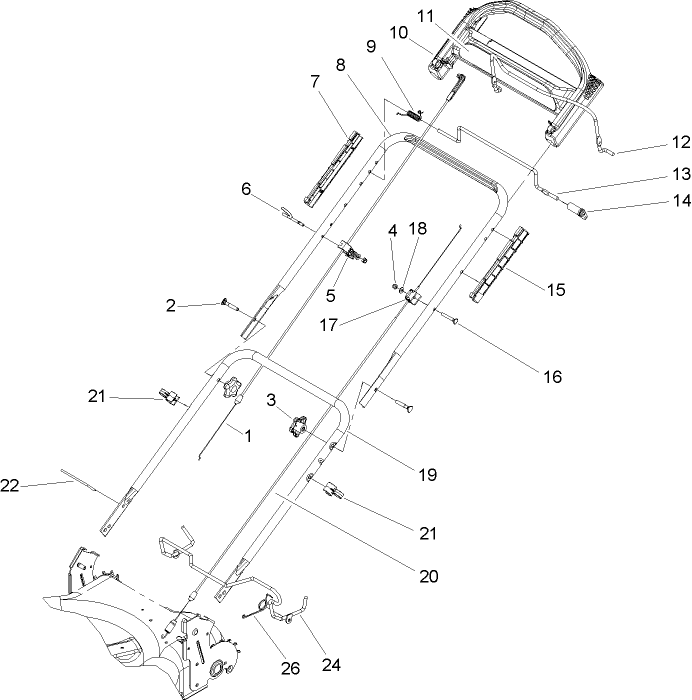 11
10
9
8
7
12
13
14
6
4
18
5
15
2
17
16
21
3
1
19
22
21
20
26
24