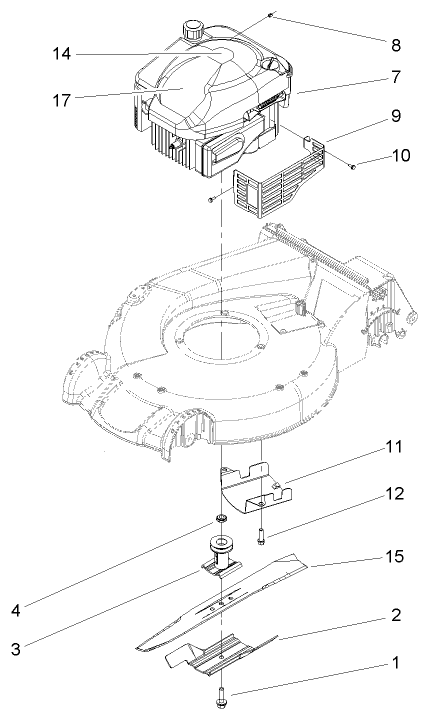 8
14
7
17
9
10
11
12
15
4
3
2
1