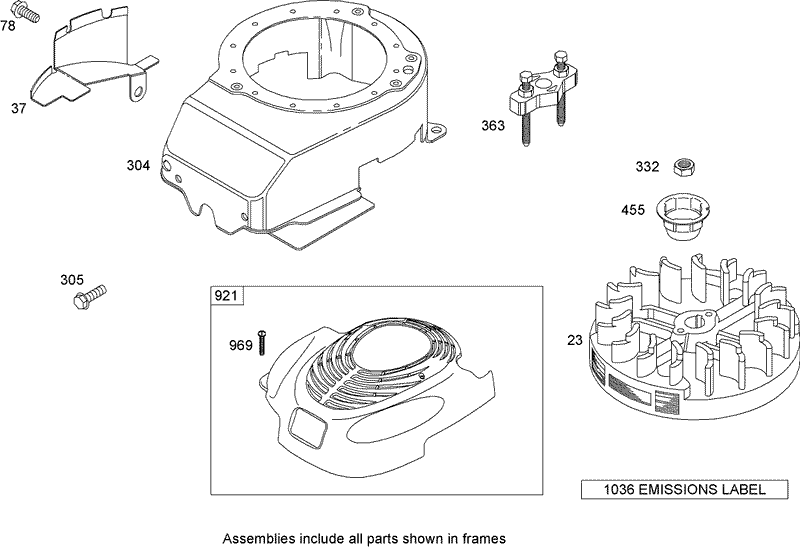 78

37

304

363

332

455

305

921

969

23

1036 EMISSIONS LABEL

Assemblies include all parts shown in frames