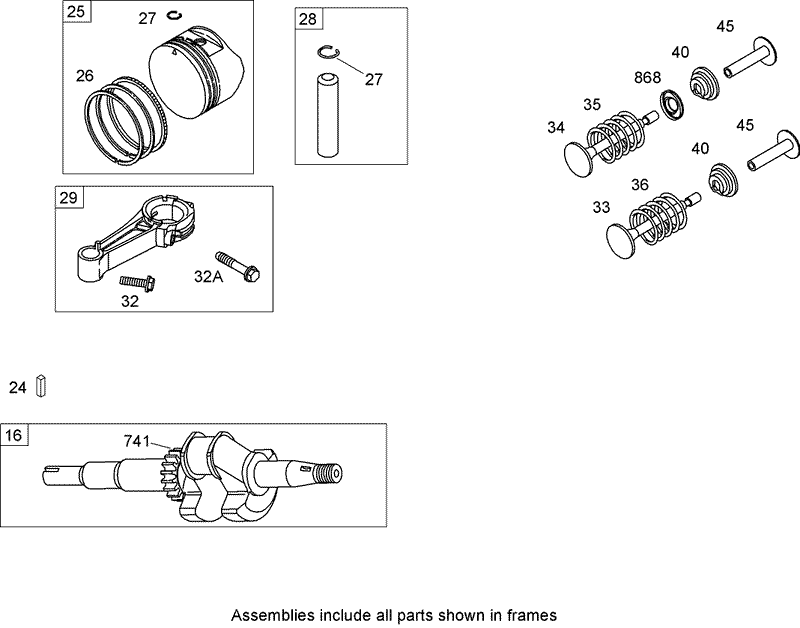 25
27
26
28
27
45
40
868
35
34
45
40
36
33
29
32A
32
24
16
741
Assemblies include all parts shown in frames