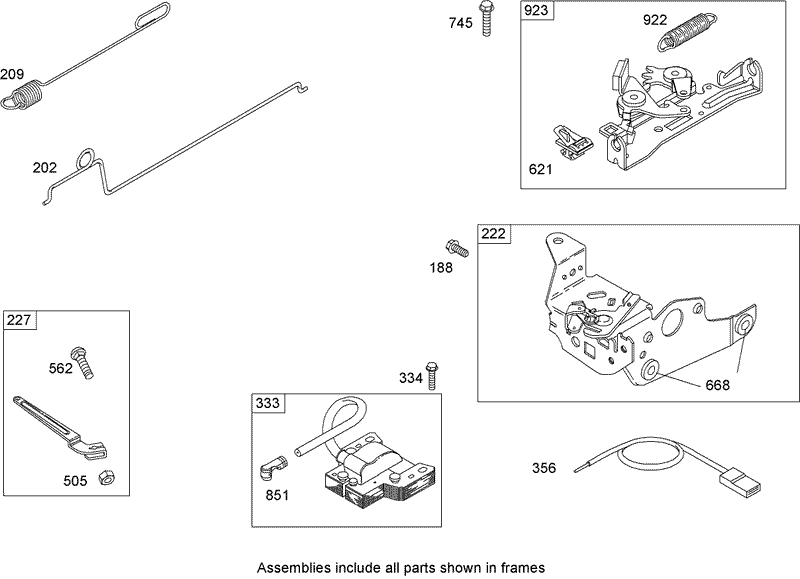 209

202

745

923

922

621

188

222

668

227

562

505

334

333

851

356

Assemblies include all parts shown in frames