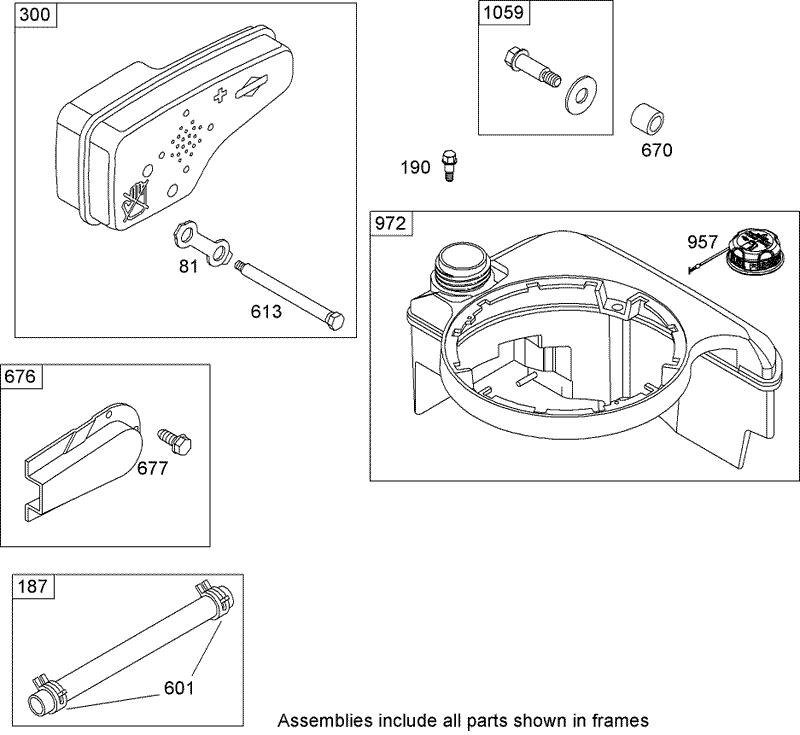 300

81

613

1059

670

190

972

957

676

677

187

601

Assemblies include all parts shown in frames