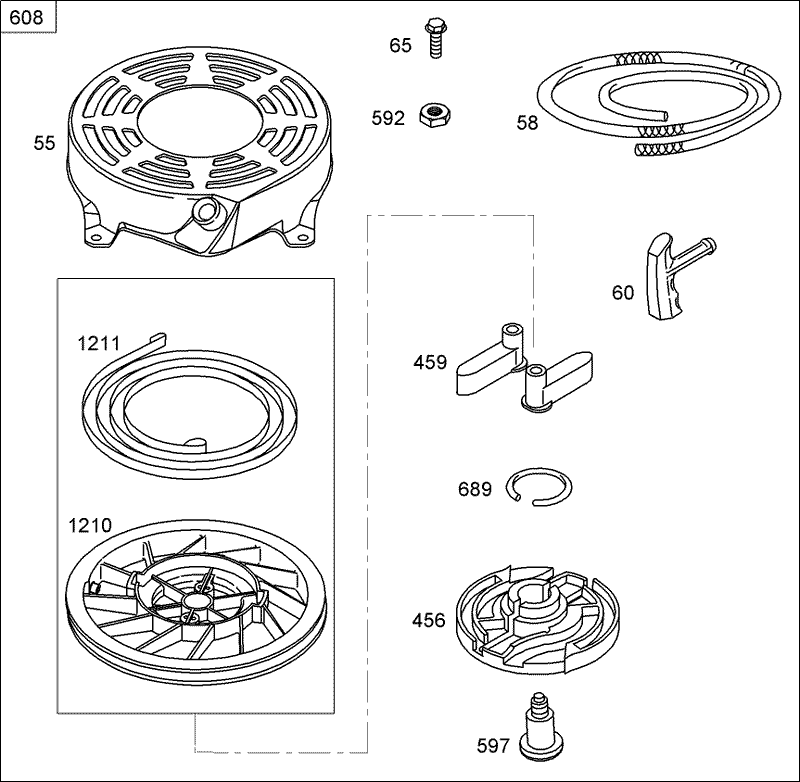 608

65

592

58

55

60

1211

459

689

1210

456

597