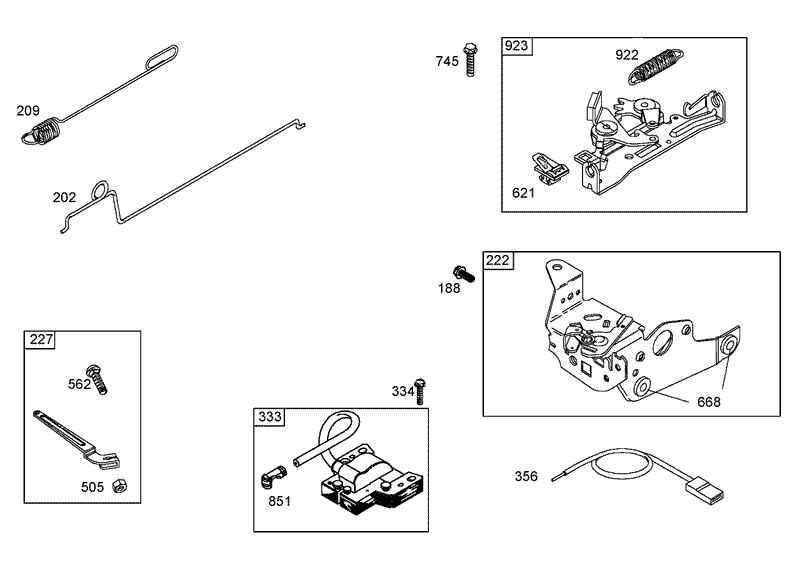 209

202

745

923

922

621

188

222

668

227

562

505

334

333

851

356