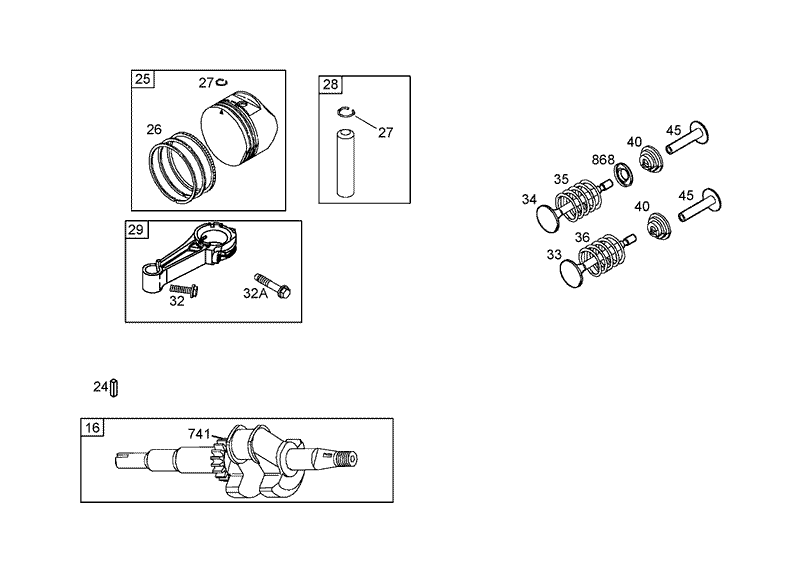 25
27
26
28
27
29
32
32A
24
16
741
45
40
868
35
34
45
40
36
33