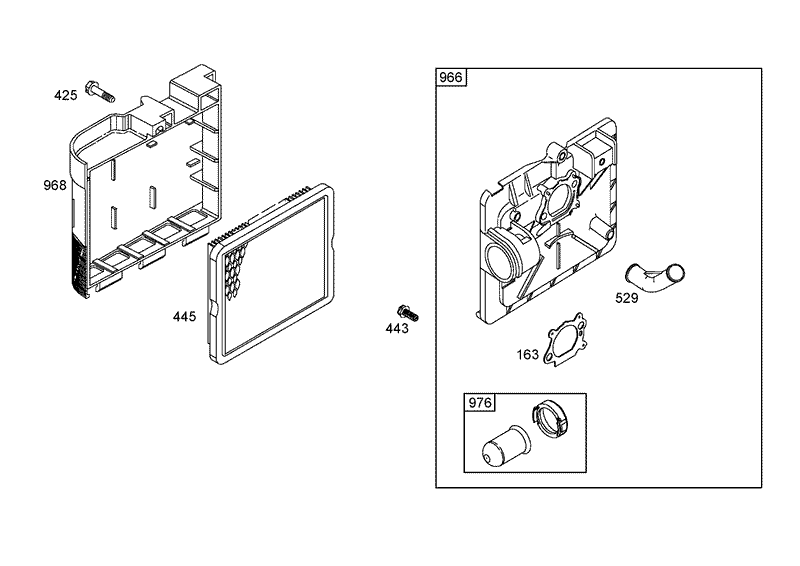 425
968
445
443
966
529
163
976