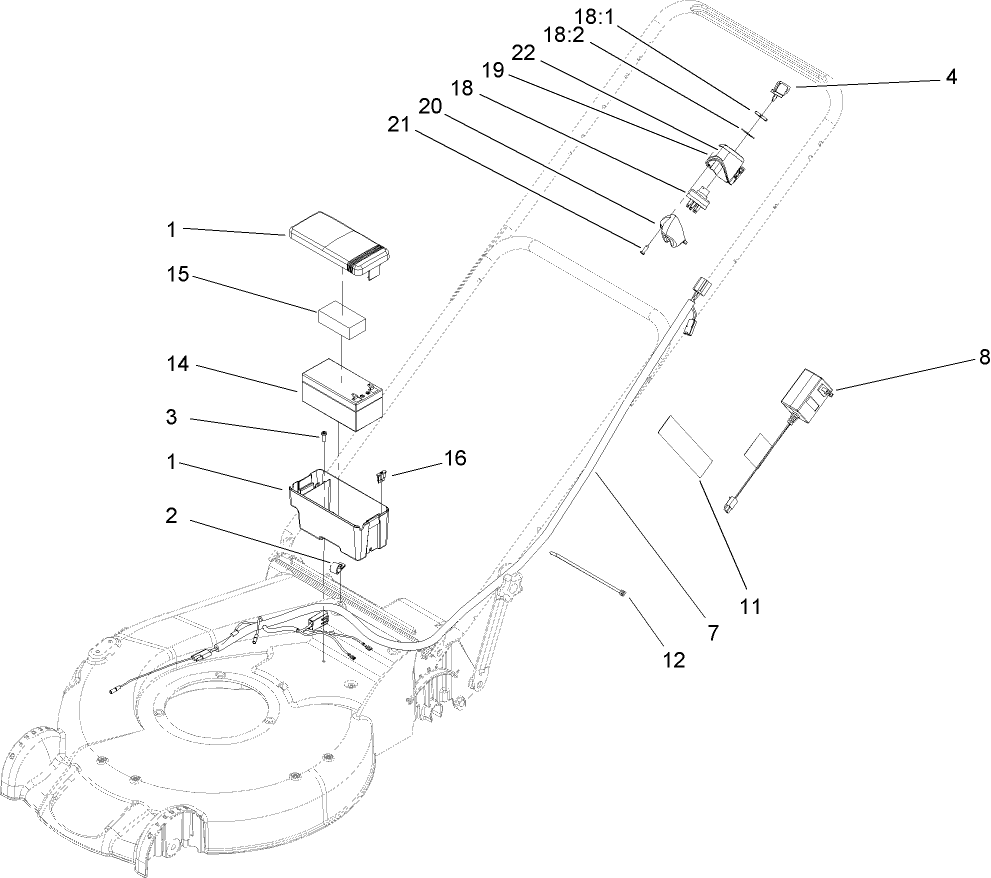 18:1
18:2
22
19
18
20
21
4
1
15
14
3
1
16
2
8
11
7
12