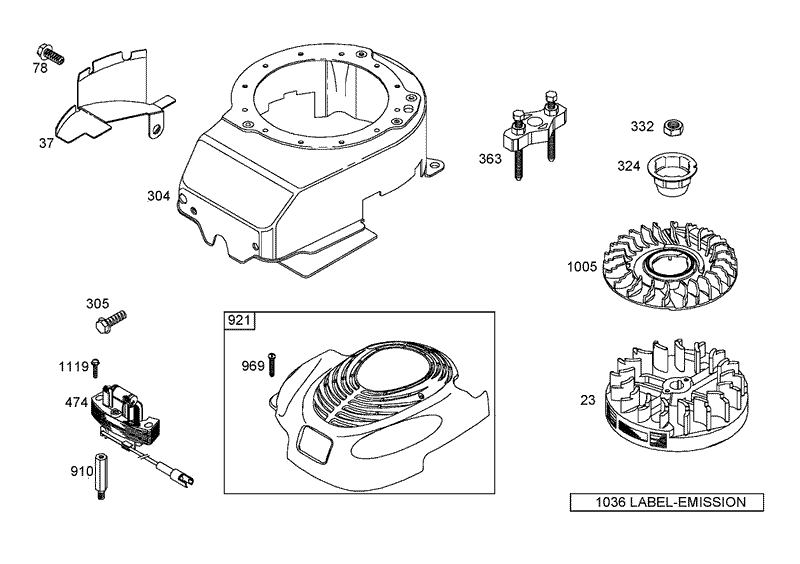 78

37

304

363

332

324

1005

305

1119

474

910

921

969

23

1036 LABEL-EMISSION