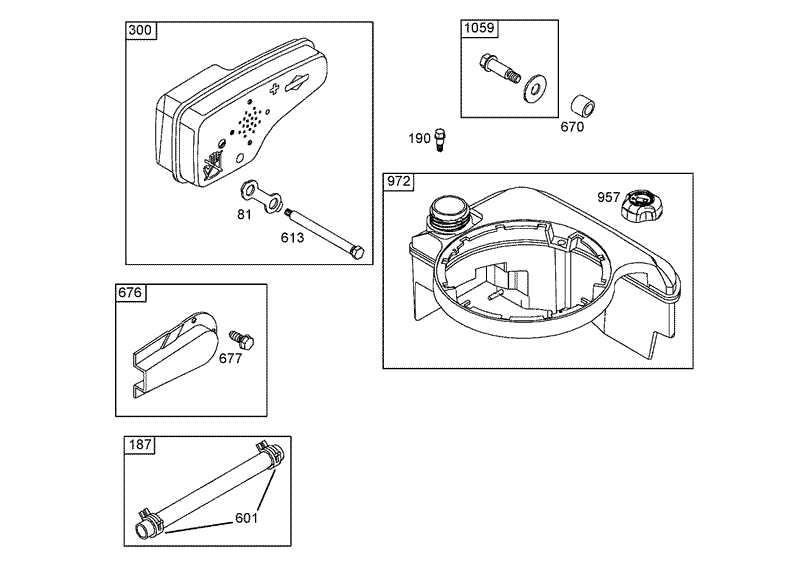 300

81

613

1059

670

190

972

957

676

677

187

601