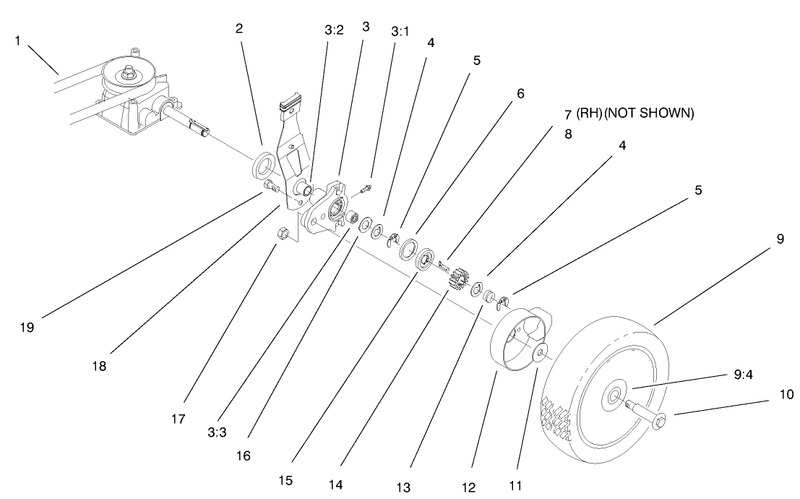 1
2
3:2
3
3:1
4
5
6
7 (RH) (NOT SHOWN)
8
4
5
9
9:4
10
19
18
17
3:3
16
15
14
13
12
11