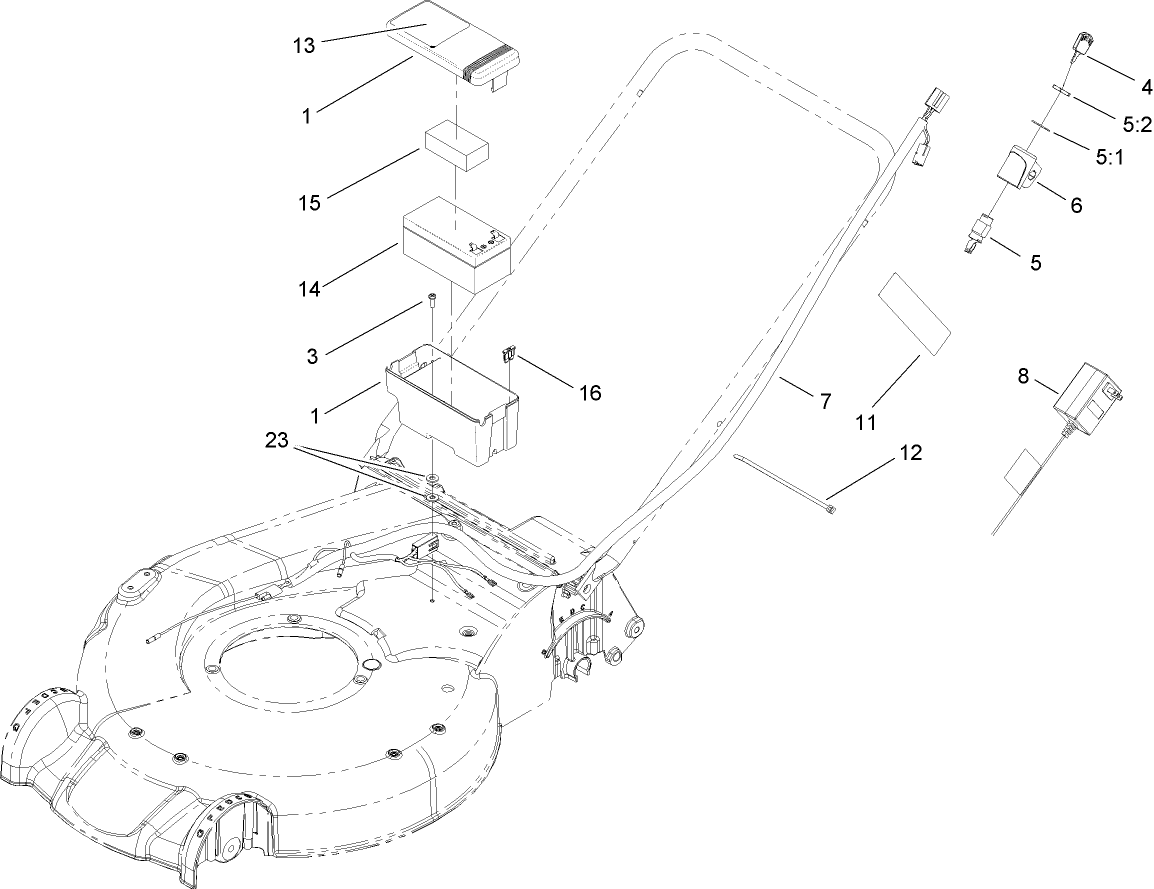 13
1
15
14
3
1
16
23
4
5:2
5:1
6
5
7
11
8
12