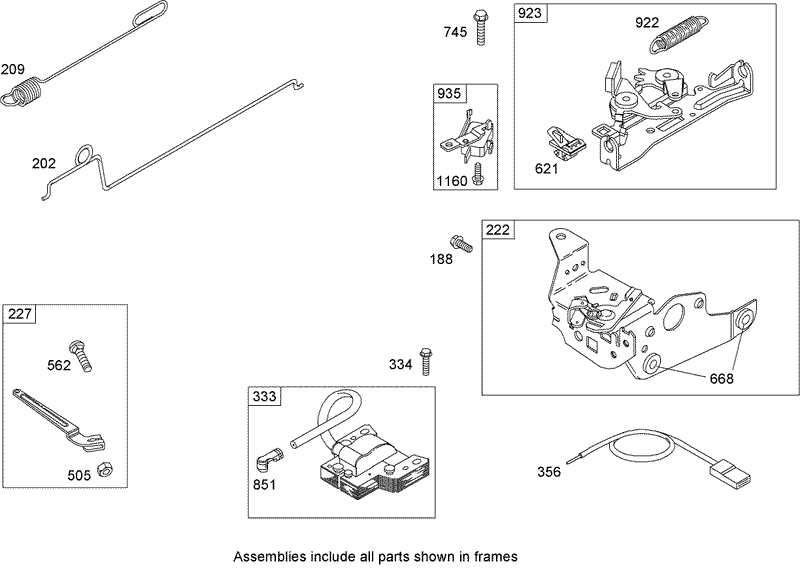 209

202

745

923

922

935

1160

621

188

222

668

227

562

505

334

333

851

356

Assemblies include all parts shown in frames