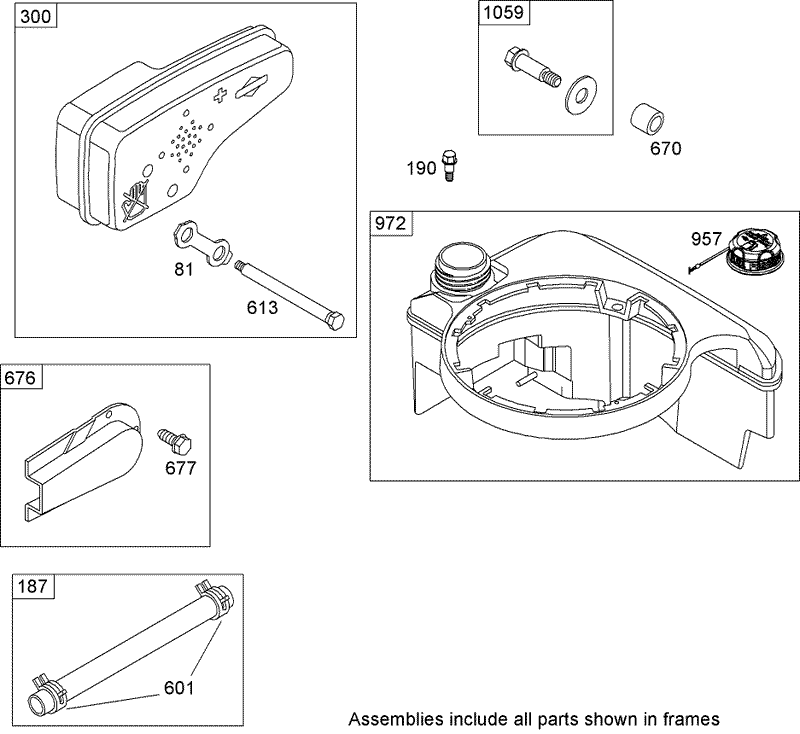 300

81

613

1059

670

190

972

957

676

677

187

601

Assemblies include all parts shown in frames