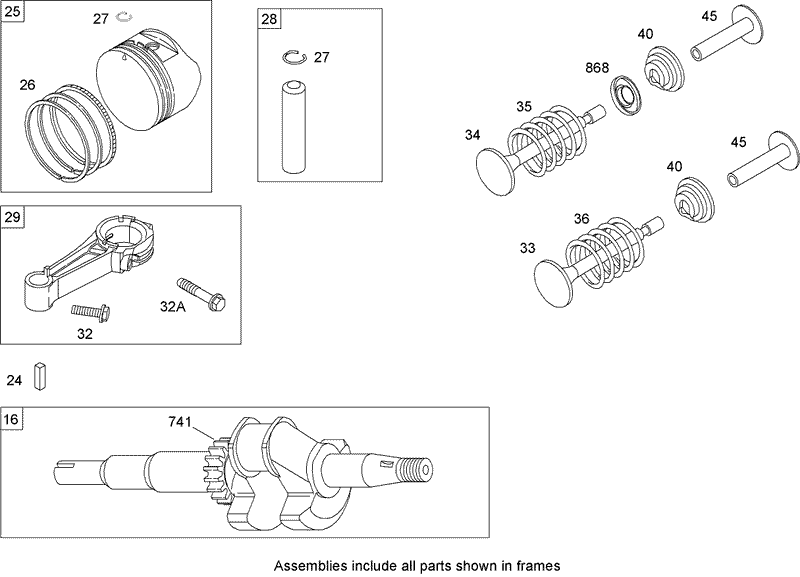 25
27
26

28
27

45
40
868
35
34
45
40
36
33

29
32A
32

24

16
741

Assemblies include all parts shown in frames