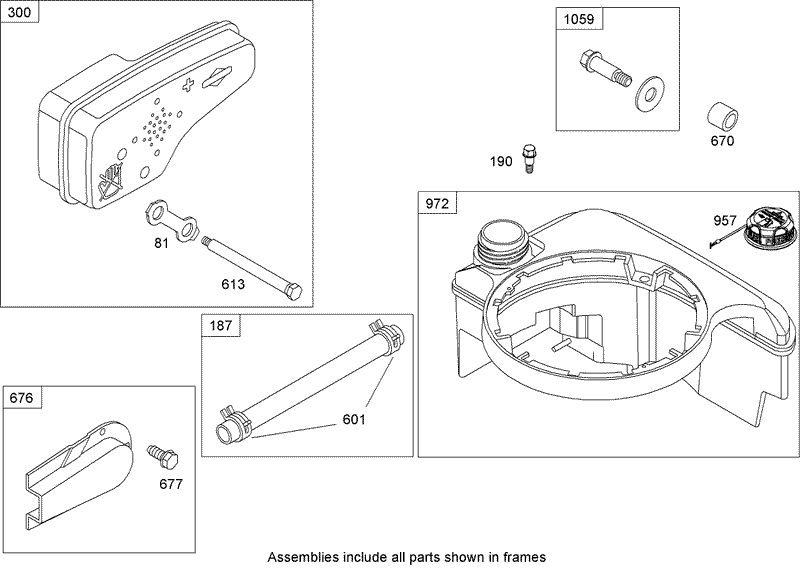 300

81

613

1059

670

190

972

957

187

601

676

677

Assemblies include all parts shown in frames