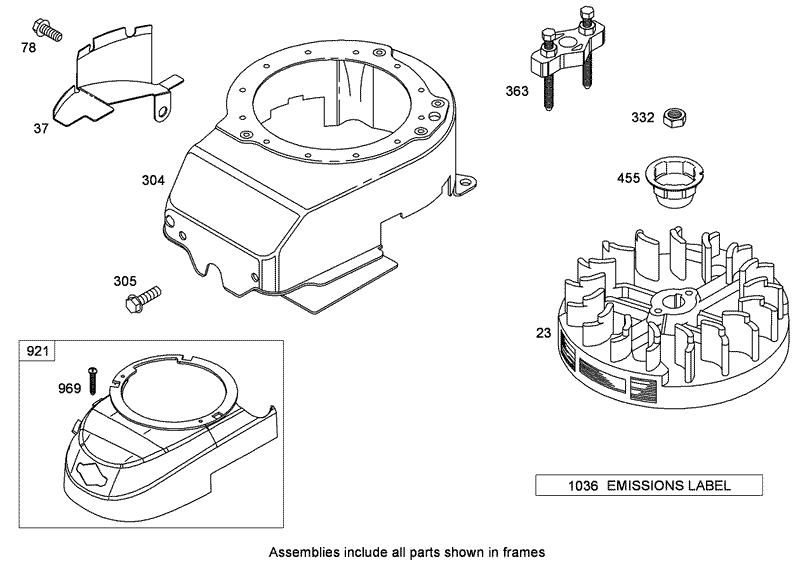 78

37

304

305

363

332

455

23

921

969

1036 EMISSIONS LABEL

Assemblies include all parts shown in frames