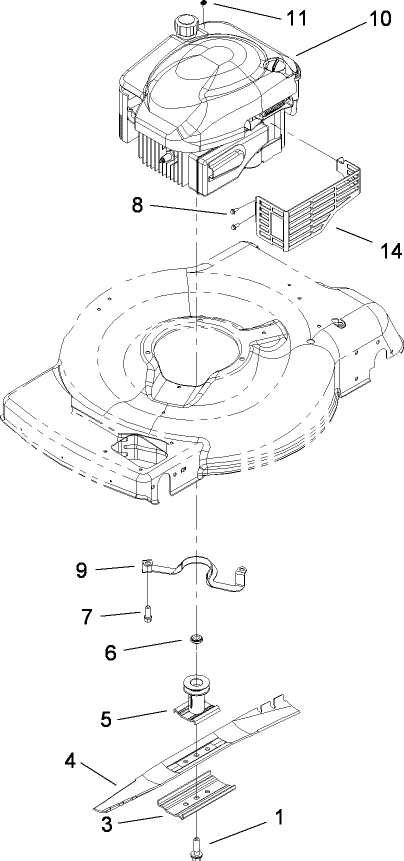 11
10
8
14
9
7
6
5
4
3
1