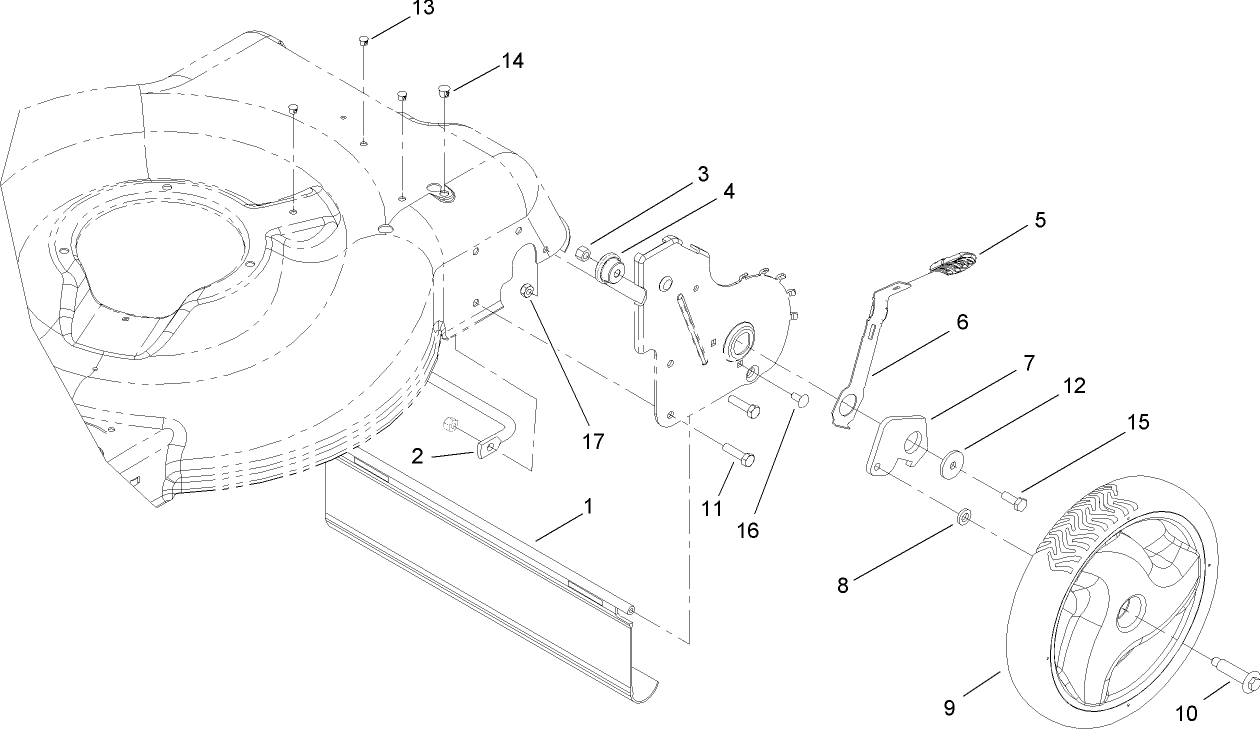 13
14
3
4
5
6
7
12
15
17
2
11
16
1
8
9
10