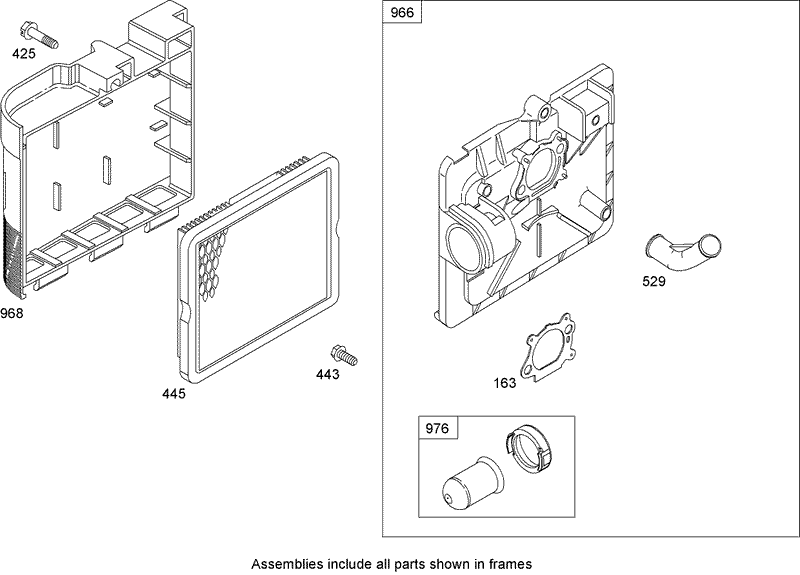 425

968

445

443

966

529

163

976

Assemblies include all parts shown in frames