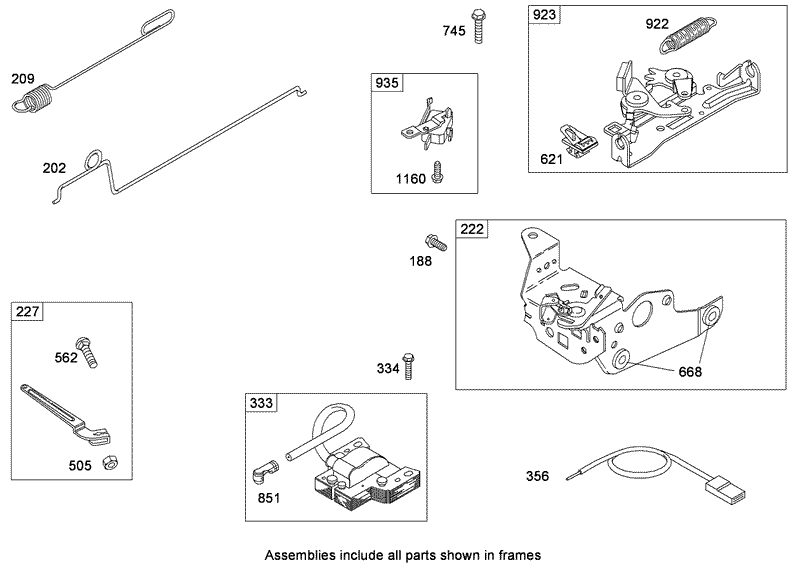 209

202

745

935

1160

923

922

621

188

222

668

227

562

505

334

333

851

356

Assemblies include all parts shown in frames