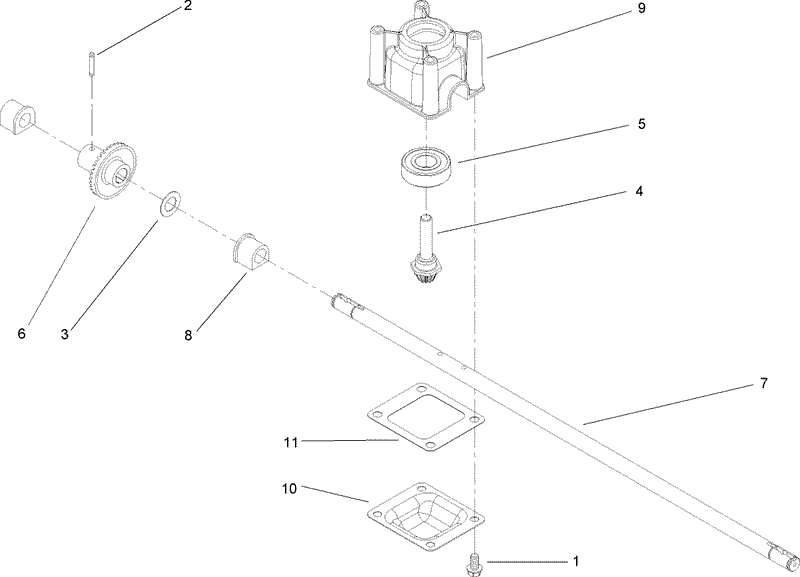 2
9
5
4
6
3
8
7
11
10
1