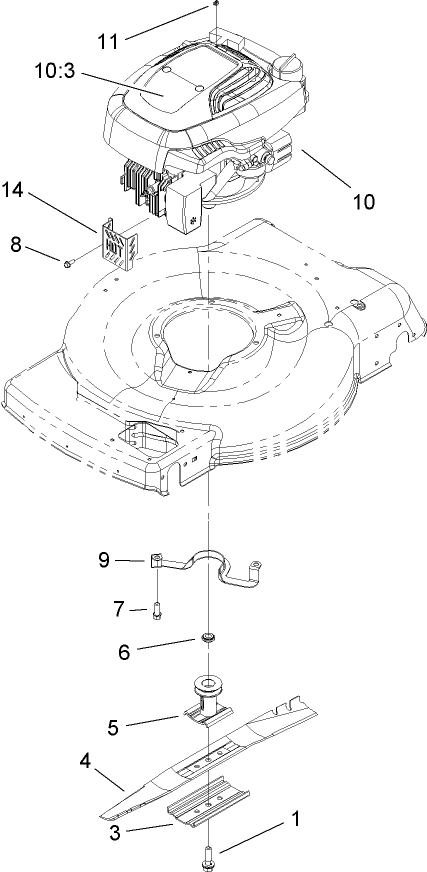 11
10:3
10
14
8
9
7
6
5
4
3
1