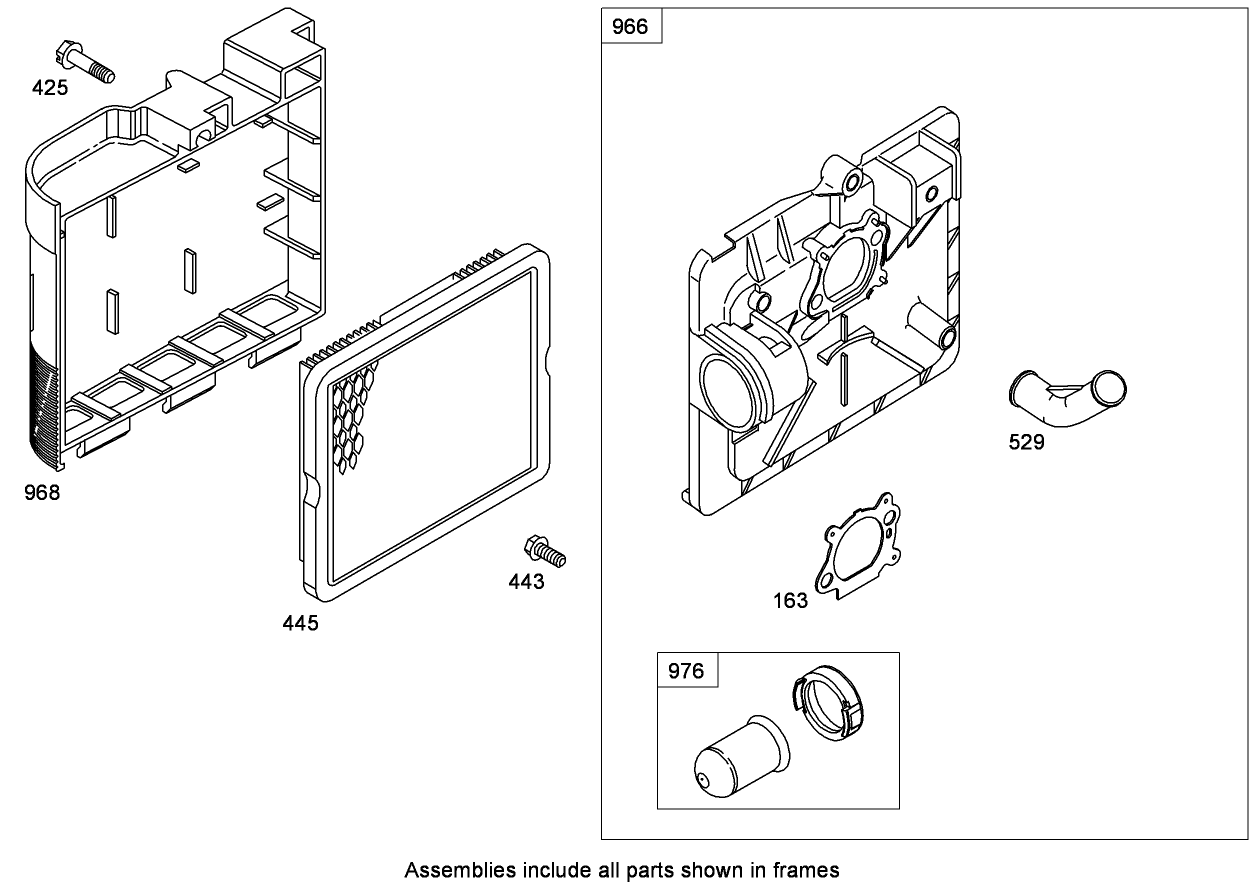 425

968

445

443

966

529

163

976

Assemblies include all parts shown in frames