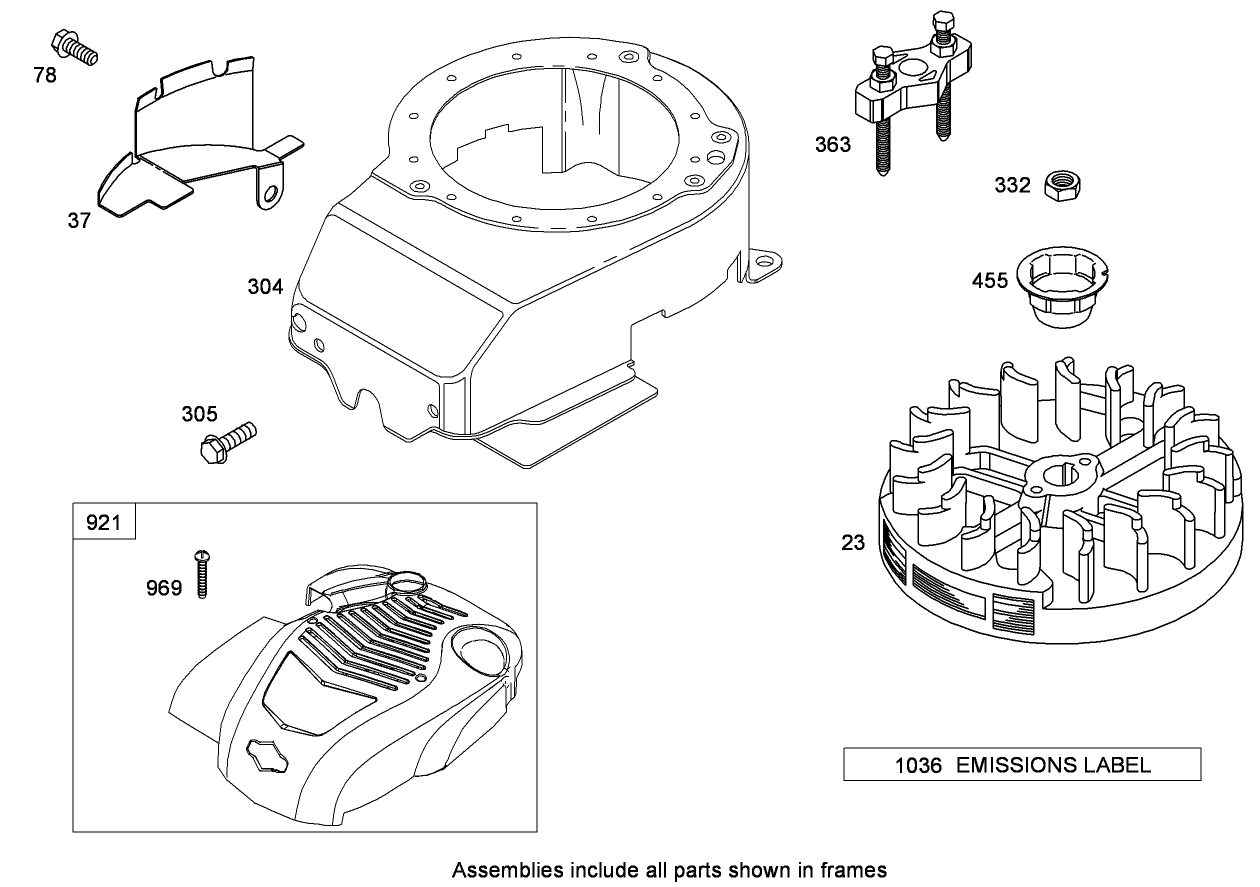 78

37

304

305

363

332

455

23

921

969

1036 EMISSIONS LABEL

Assemblies include all parts shown in frames