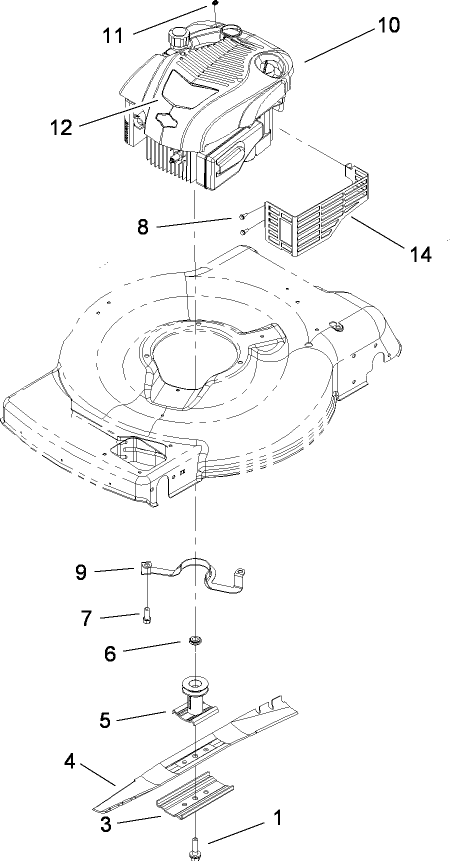 11
10
12
8
14
9
7
6
5
4
3
1