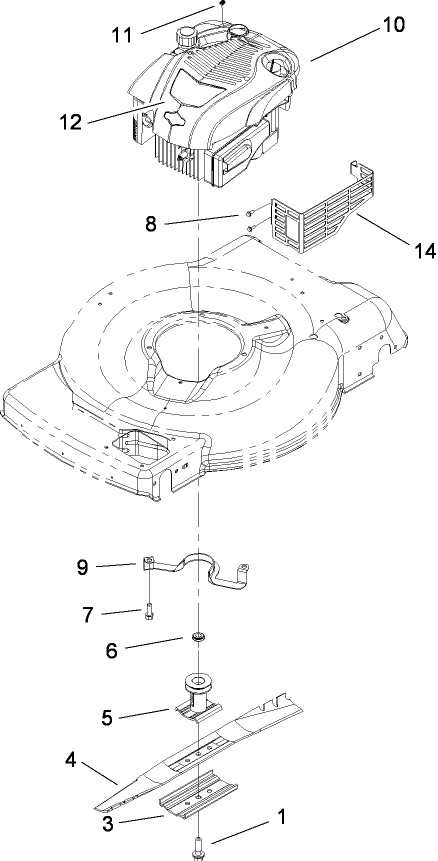 11
10
12
8
14
9
7
6
5
4
3
1