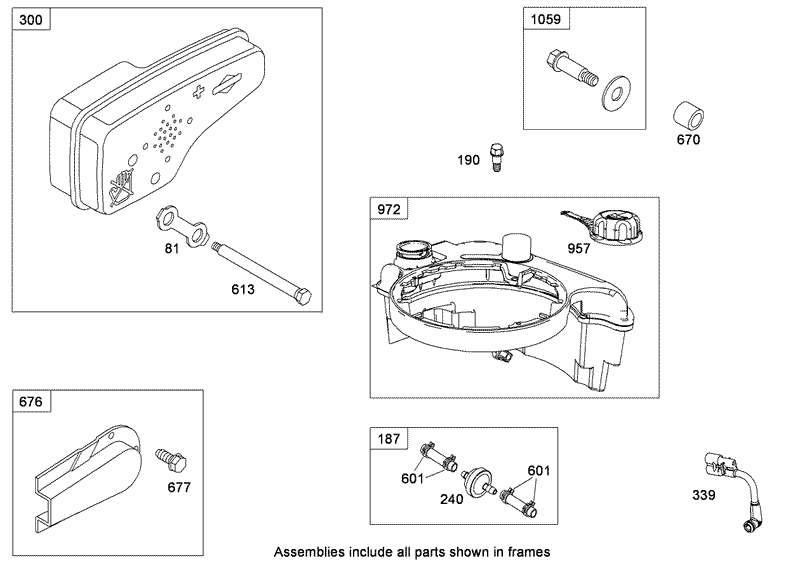 300

81

613

1059

670

190

972

957

676

677

187

601

240

601

339

Assemblies include all parts shown in frames