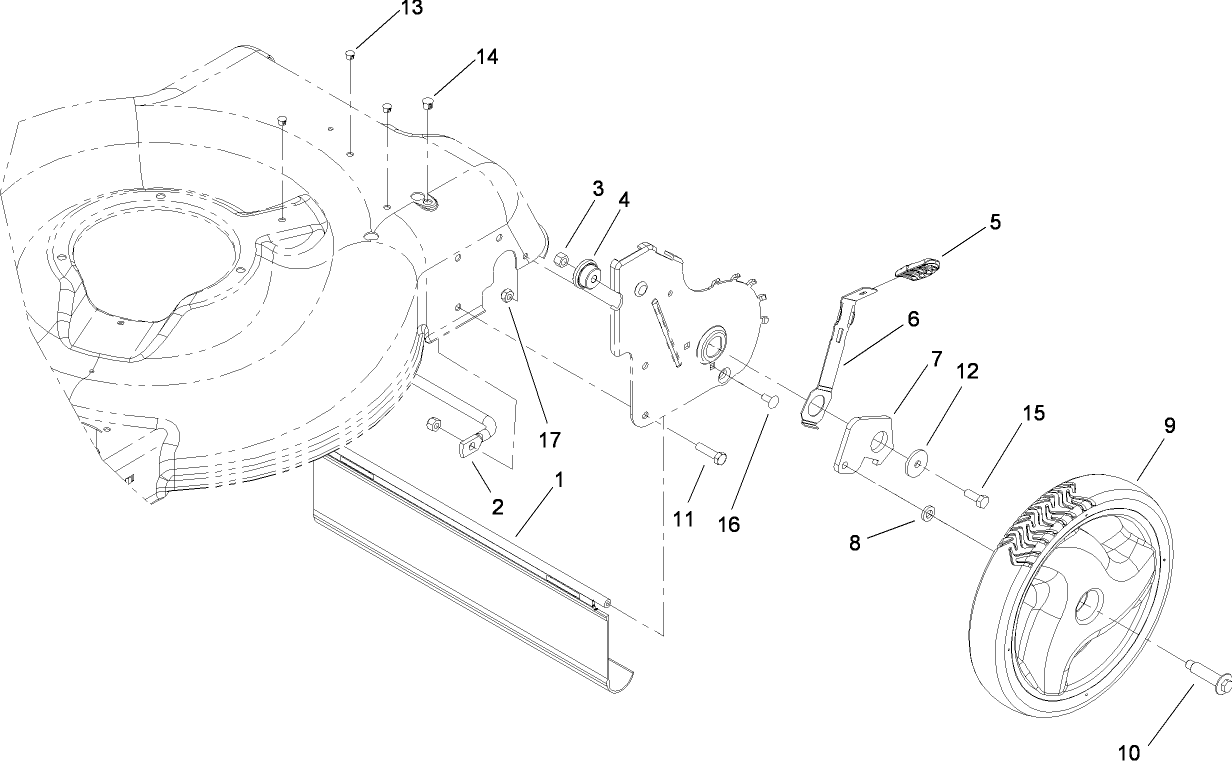 13
14
3
4
5
6
7
12
15
9
17
2
1
11
16
8
10