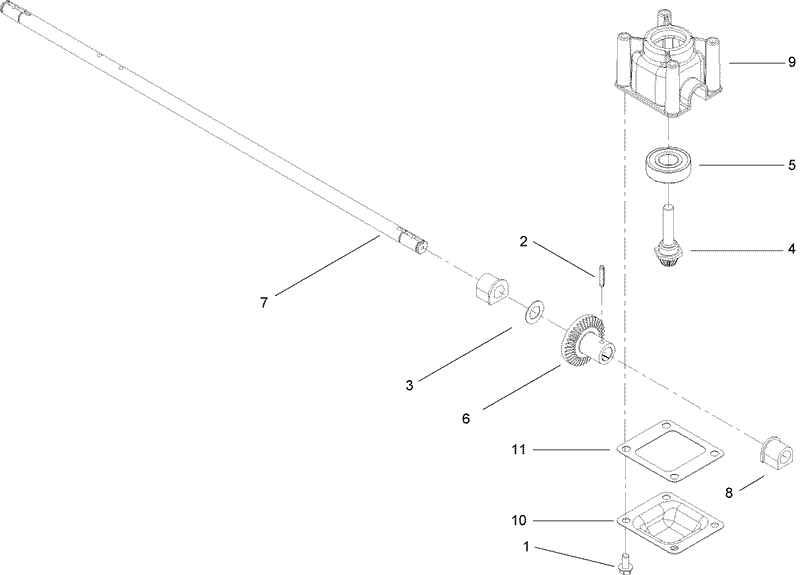 9
5
4
2
7
3
6
11
8
10
1