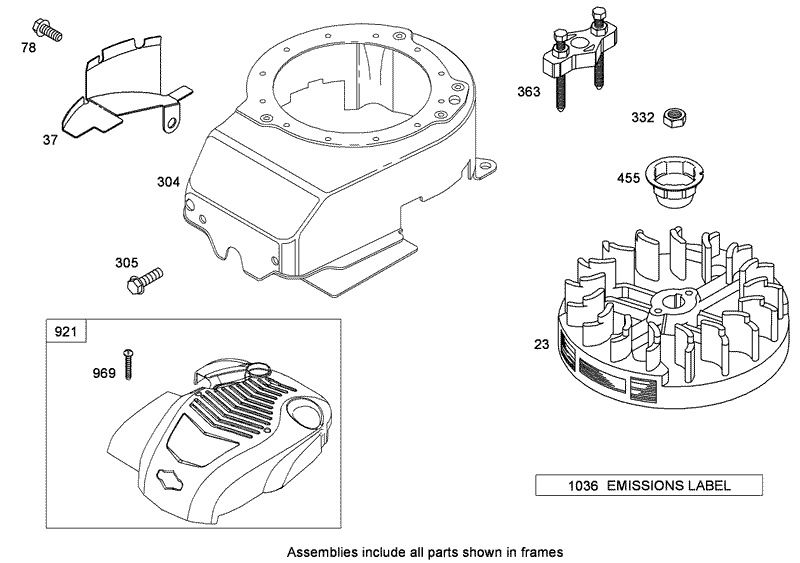 78

37

304

305

363

332

455

23

921

969

1036 EMISSIONS LABEL

Assemblies include all parts shown in frames