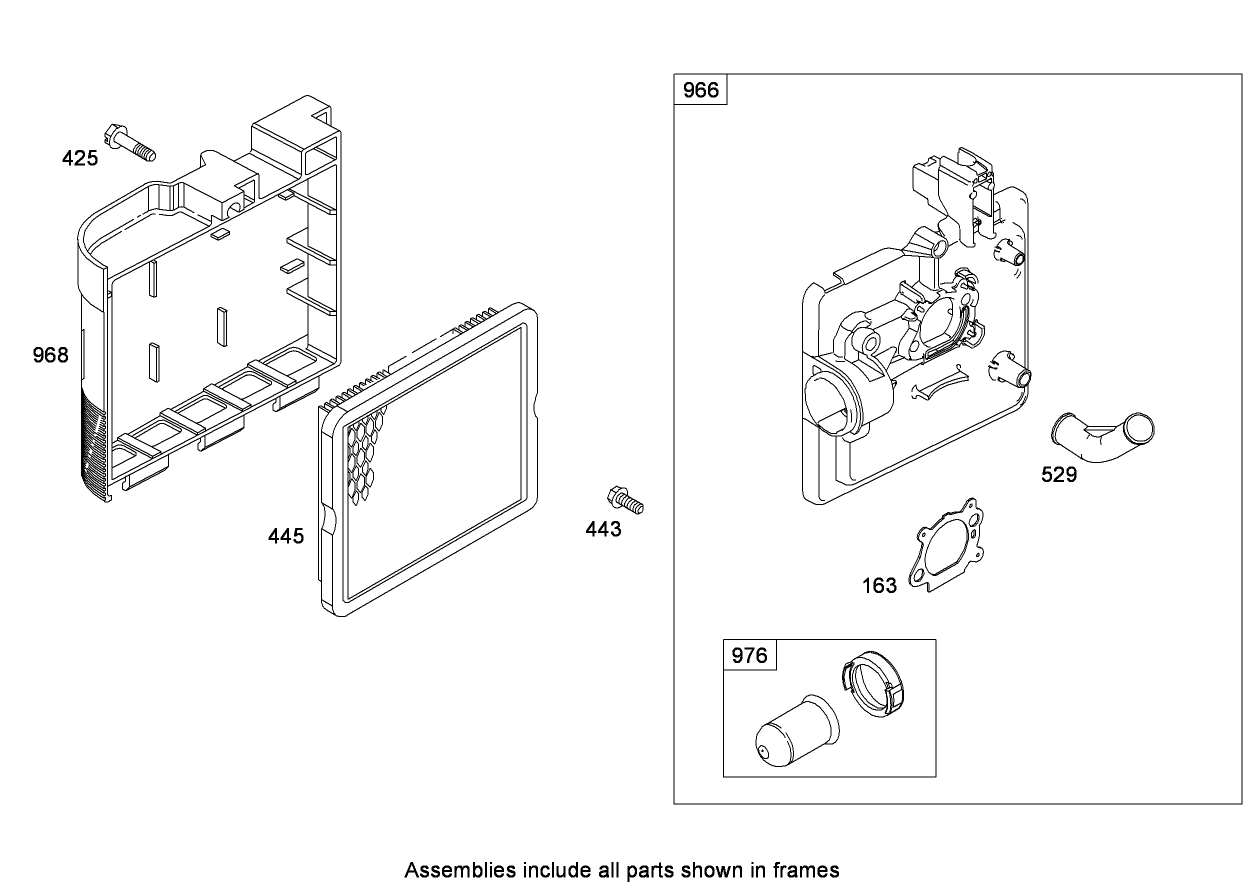 425

968

445

443

966

529

163

976

Assemblies include all parts shown in frames