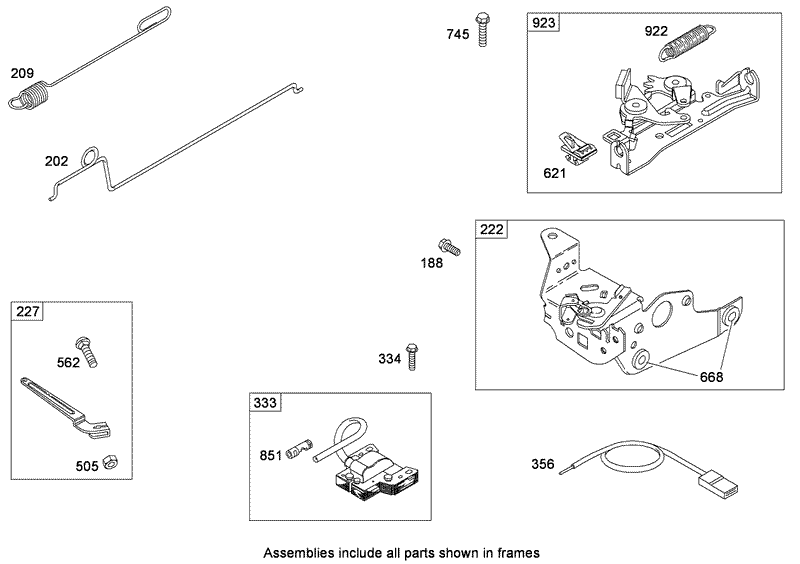 209

202

745

923

922

621

188

222

668

227

562

505

334

333

851

356

Assemblies include all parts shown in frames