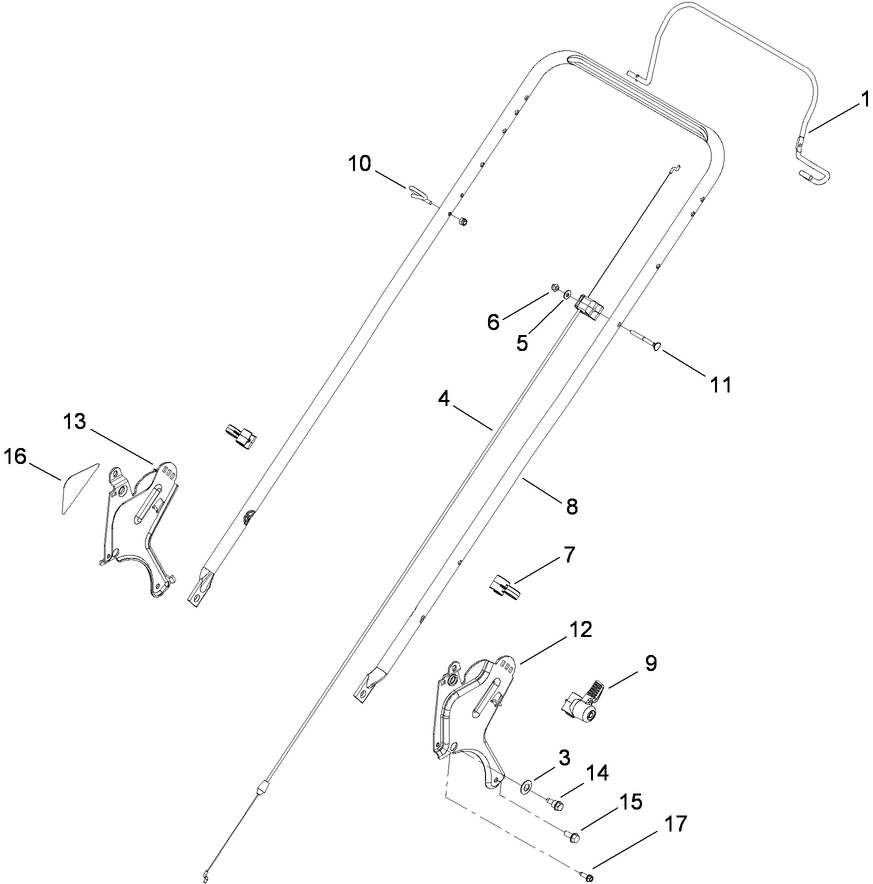 1
10
6
5
11
4
13
16
8
7
12
9
3
14
15
17