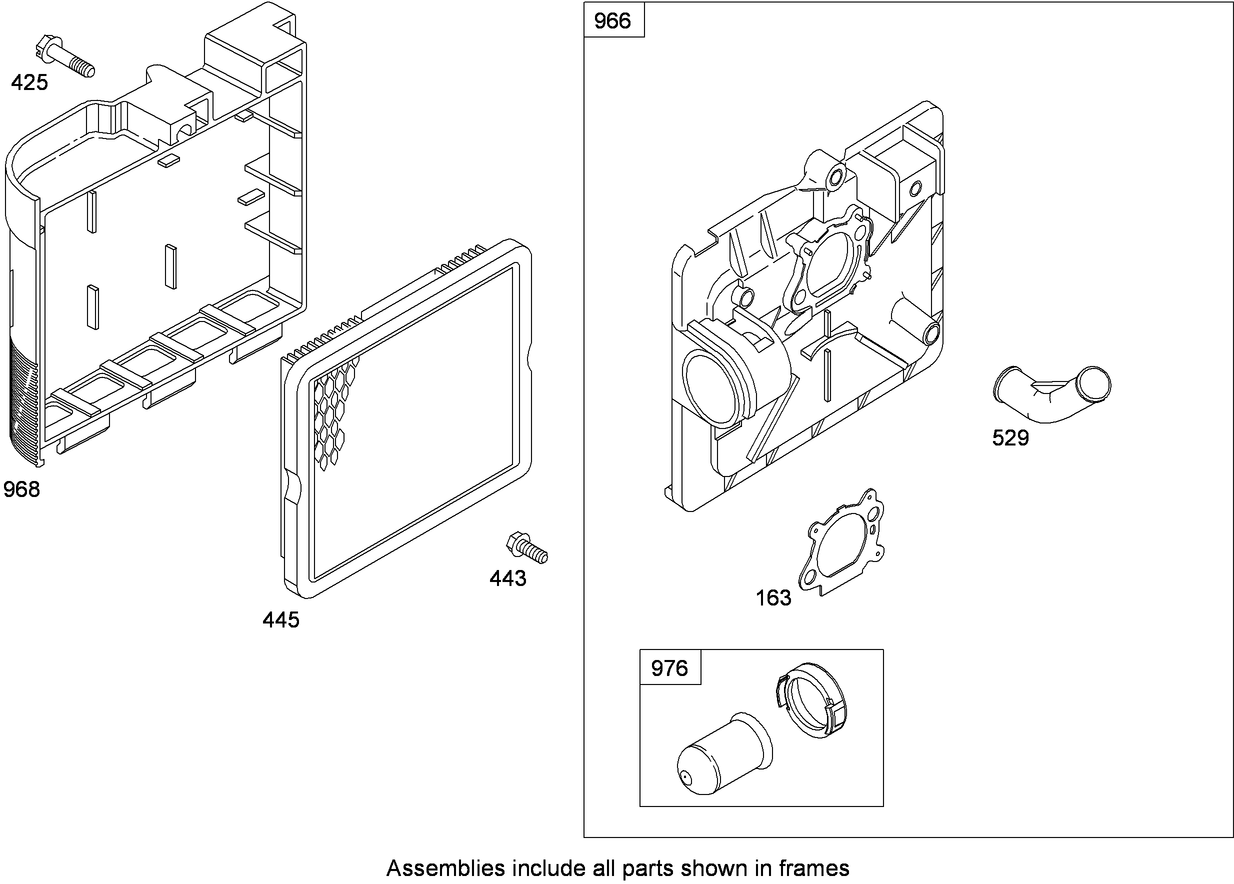 425

968

445

443

966

529

163

976

Assemblies include all parts shown in frames